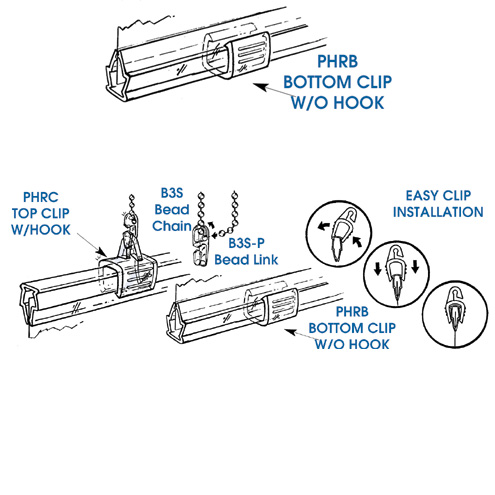 PHRB
BOTTOM CLIP
W/O HOOK

PHRC
TOP CLIP
W/HOOK

B3S
Bead
Chain

B3S-P
Bead Link

EASY CLIP
INSTALLATION

PHRB
BOTTOM CLIP
W/O HOOK